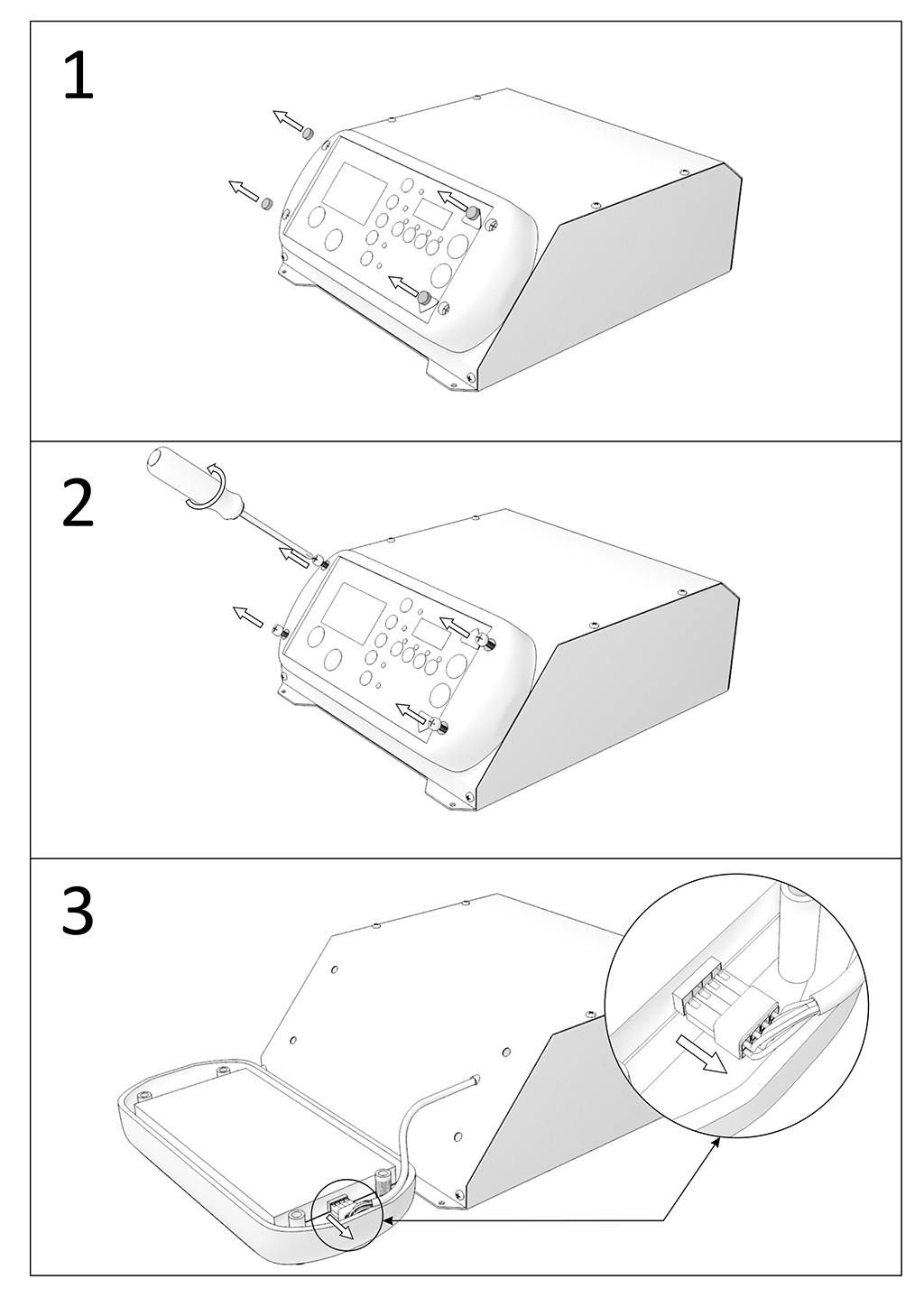 1

2

3